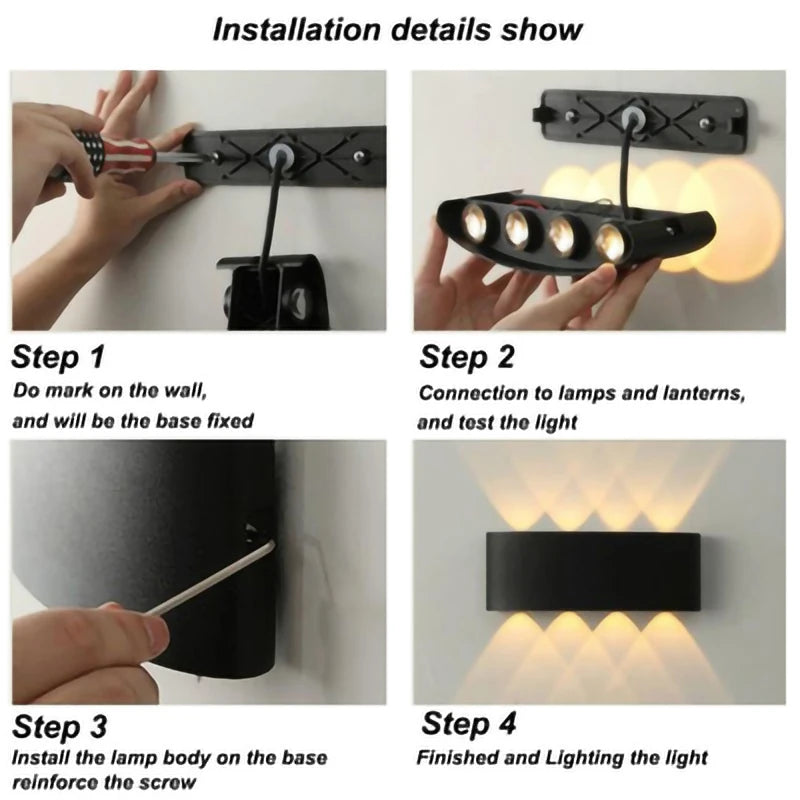 Installation details show

Step 1
Do mark on the wall, and will be the base fixed

Step 2
Connection to lamps and lanterns, and test the light

Step 3
Install the lamp body on the base reinforce the screw

Step 4
Finished and Lighting the light